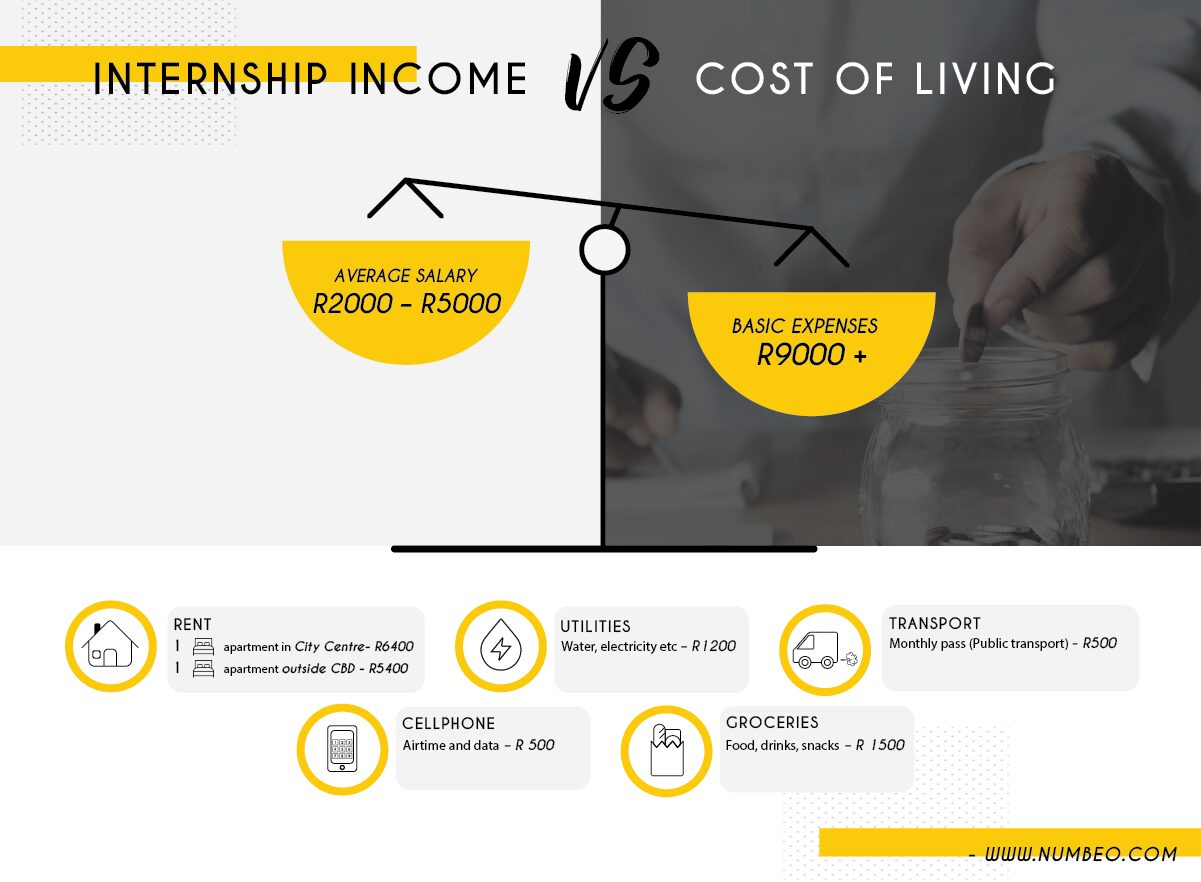 INTERNSHIP INCOME VS COST OF LIVING

AVERAGE SALARY
R2000 - R5000

BASIC EXPENSES
R9000 +

RENT
1 apartment in City Centre- R6400
1 apartment outside CBD - R5400

UTILITIES
Water, electricity etc - R1200

TRANSPORT
Monthly pass (Public transport) - R500

CELLPHONE
Airtime and data - R 500

GROCERIES
Food, drinks, snacks - R 1500

- WWW.NUMBEO.COM